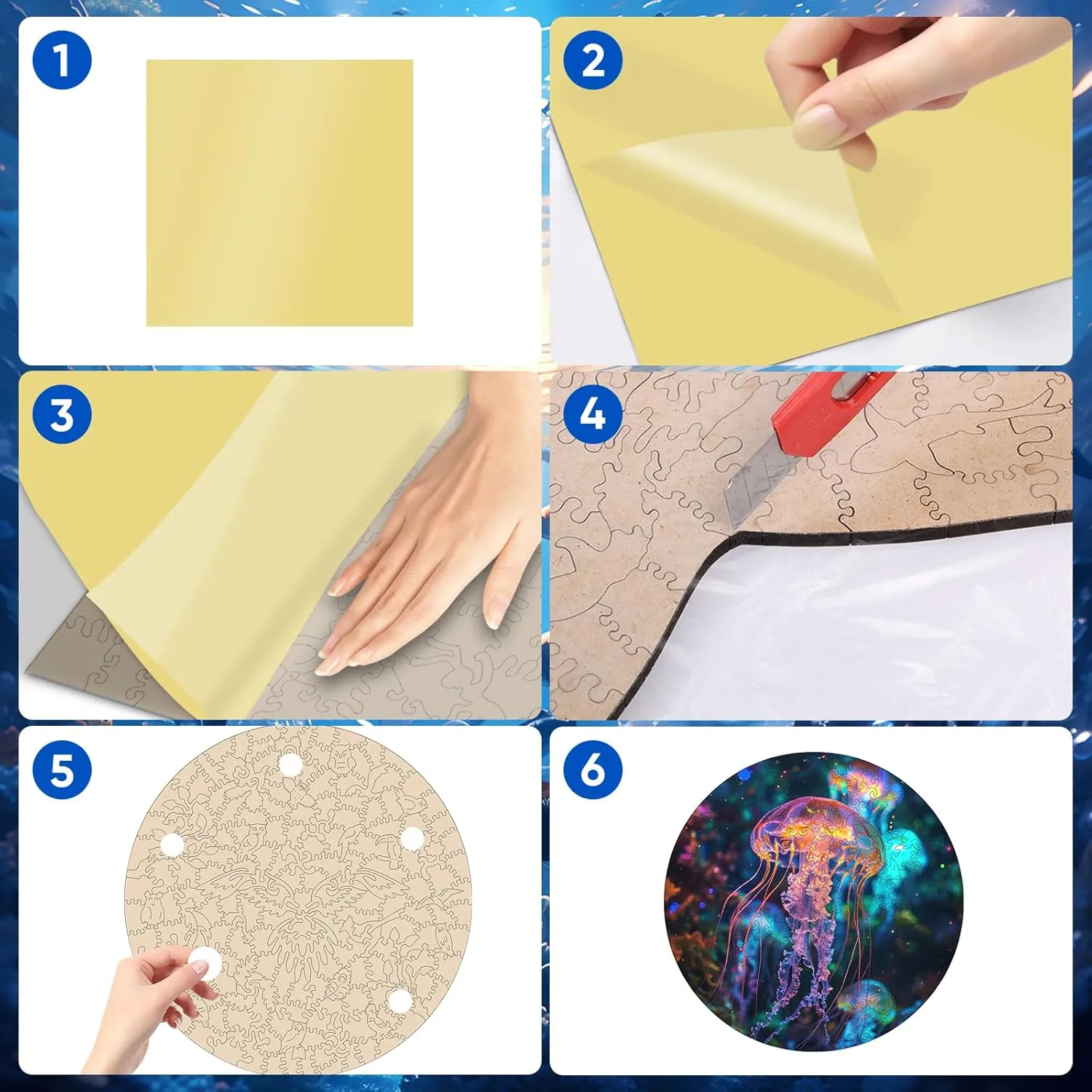 1

2

3

4

5

6