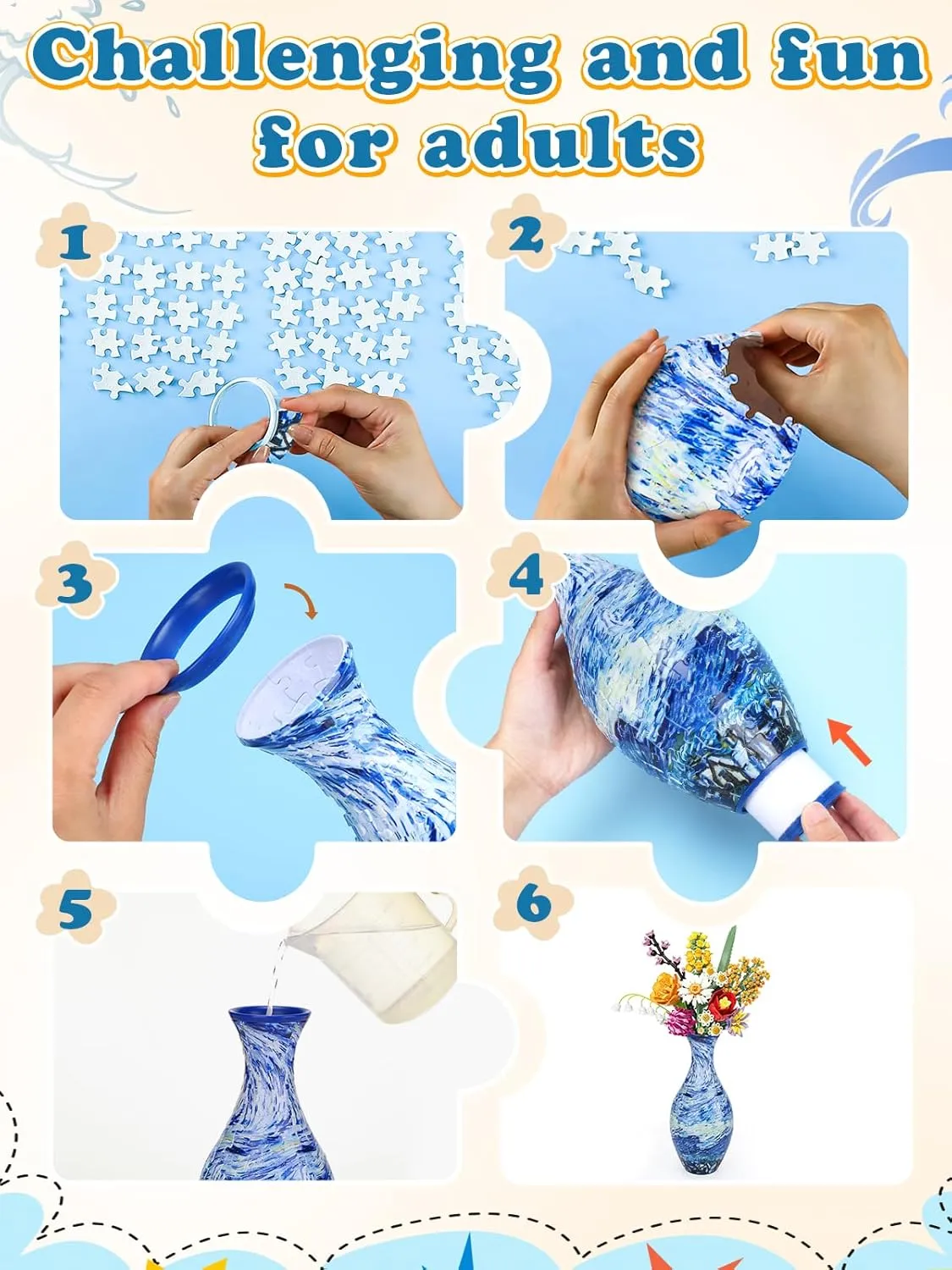 Challenging and fun for adults

1

2

3

4

5

6